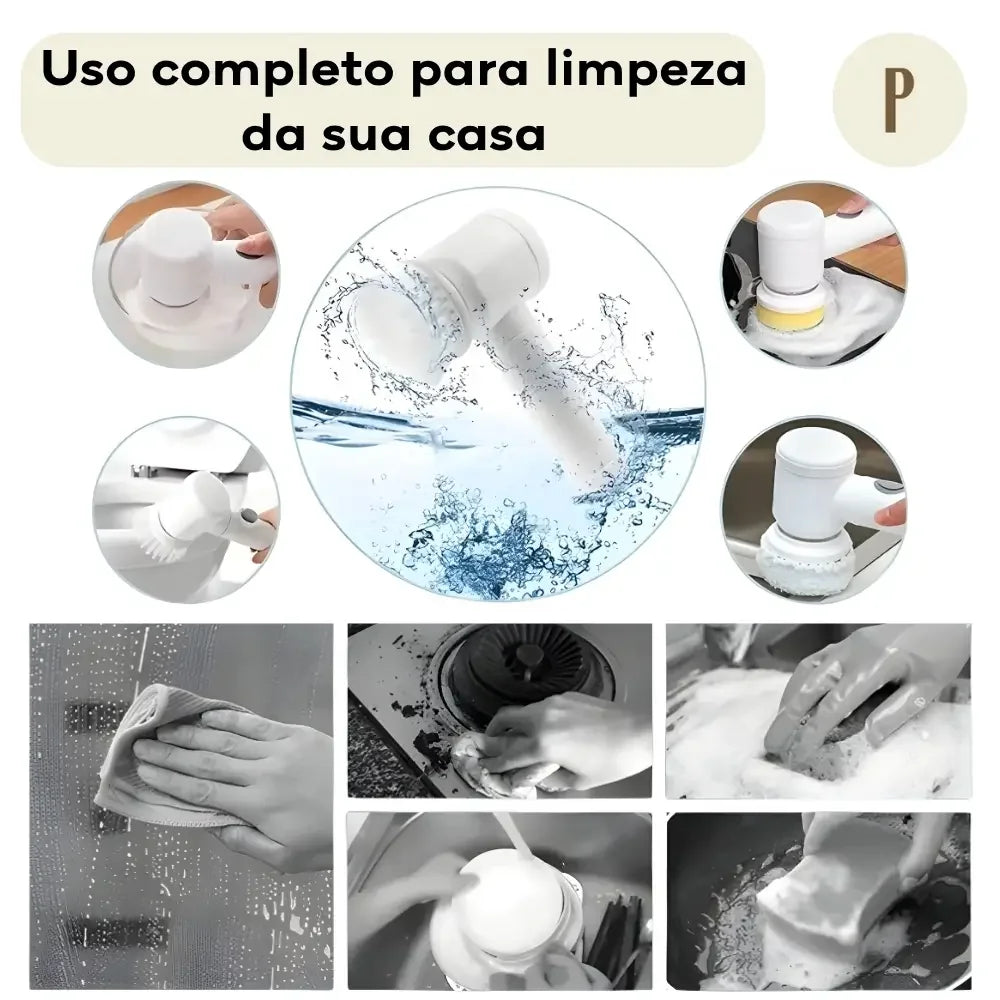 Uso completo para limpeza da sua casa

P