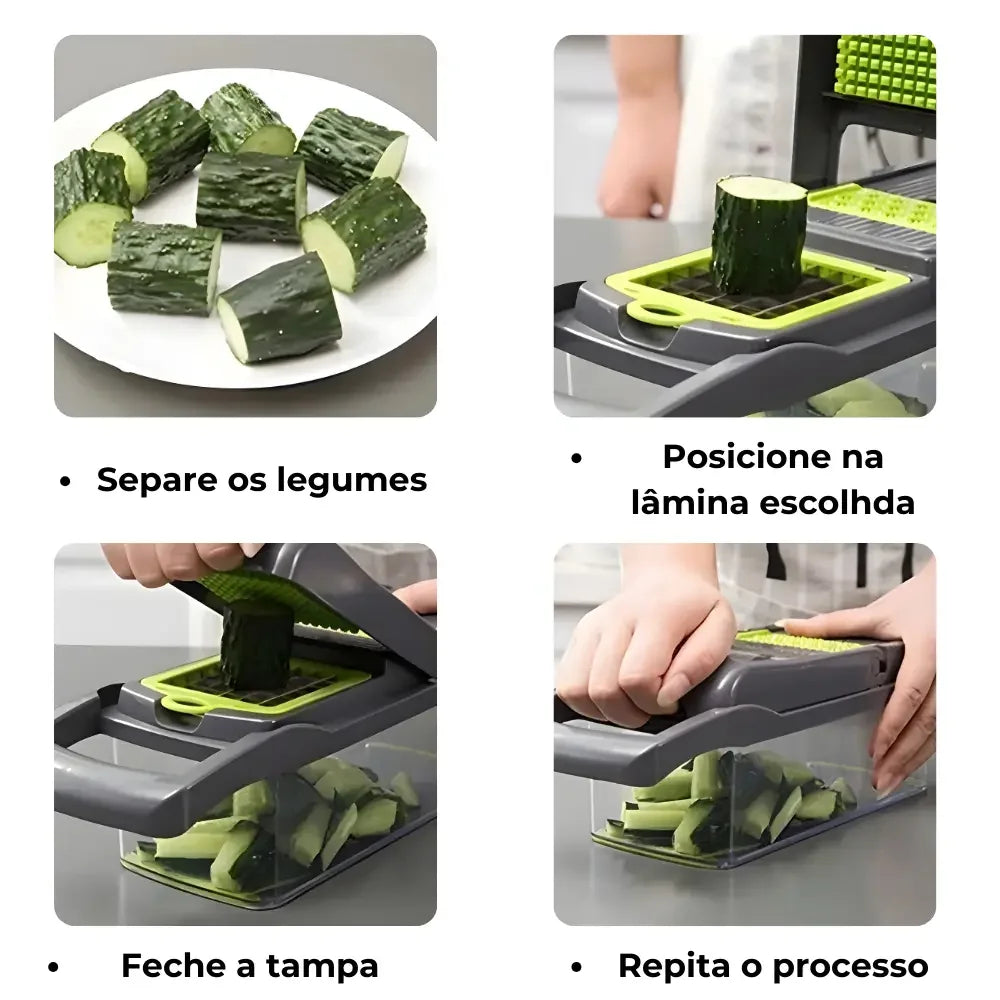 • Separe os legumes

• Posicione na lâmina escolhda

• Feche a tampa

• Repita o processo